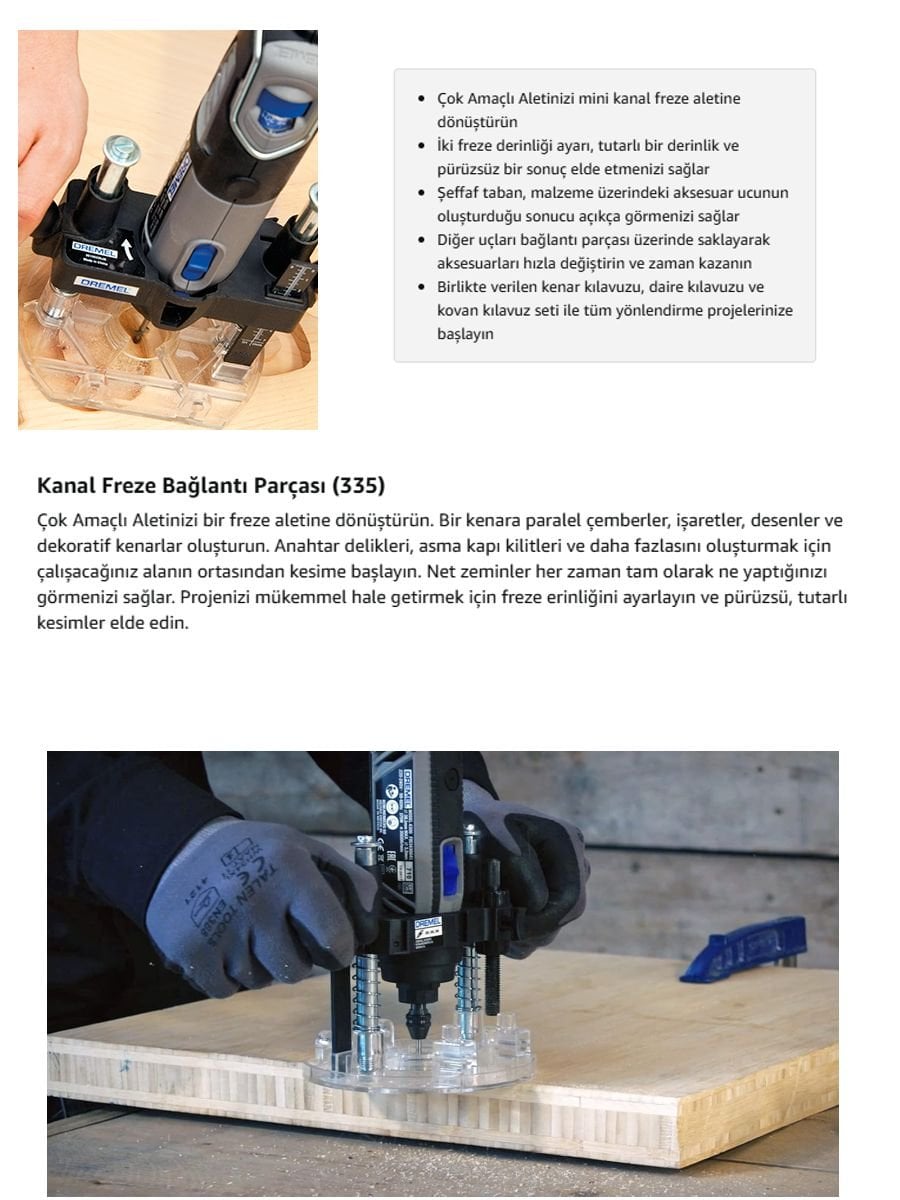 DREMEL

DREMEL

- Çok Amaçlı Aletinizi mini kanal freze aletine dönüştürün
- İki freze derinliği ayarı, tutarlı bir derinlik ve pürüzsüz bir sonuç elde etmenizi sağlar
- Şeffaf taban, malzeme üzerindeki aksesuar ucunun oluşturduğu sonucu açıkça görmenizi sağlar
- Diğer uçları bağlantı parçası üzerinde saklayarak aksesuarları hızla değiştirin ve zaman kazanın
- Birlikte verilen kenar kılavuzu, daire kılavuzu ve kovan kılavuz seti ile tüm yönlendirme projelerinize başlayın

Kanal Freze Bağlantı Parçası (335)

Çok Amaçlı Aletinizi bir freze aletine dönüştürün. Bir kenara paralel çemberler, işaretler, desenler ve dekoratif kenarlar oluşturun. Anahtar delikleri, asma kapı kilitleri ve daha fazlasını oluşturmak için çalışacağınız alanın ortasından kesime başlayın. Net zeminler her zaman tam olarak ne yaptığınızı görmenizi sağlar. Projenizi mükemmel hale getirmek için freze erinliğini ayarlayın ve pürüzsü, tutarlı kesimler elde edin.

TALEN TOOLS

DREMEL

DREMEL